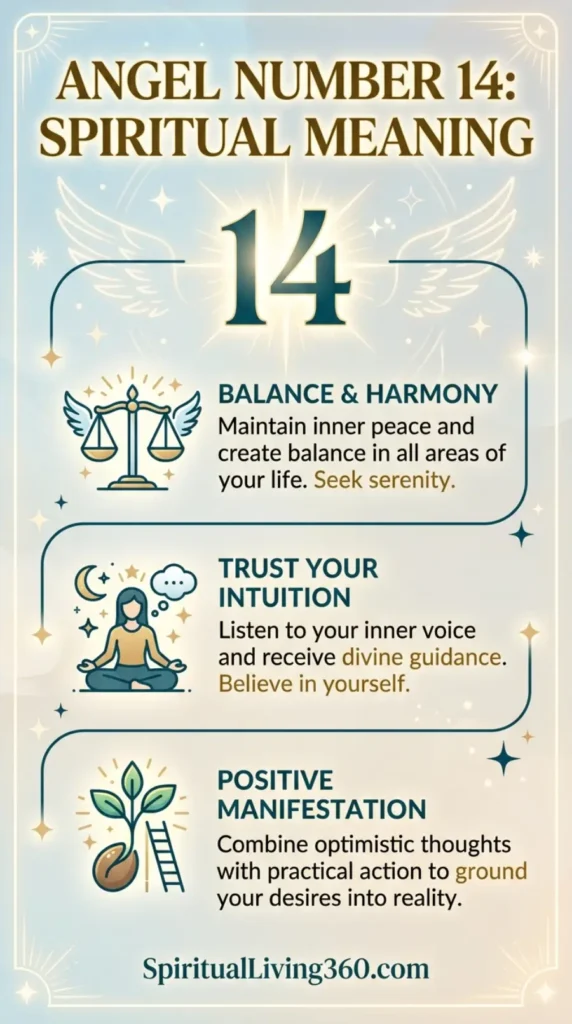 ANGEL NUMBER 14: SPIRITUAL MEANING

14

BALANCE & HARMONY
Maintain inner peace and create balance in all areas of your life. Seek serenity.

TRUST YOUR INTUITION
Listen to your inner voice and receive divine guidance. Believe in yourself.

POSITIVE MANIFESTATION
Combine optimistic thoughts with practical action to ground your desires into reality.

SpiritualLiving360.com