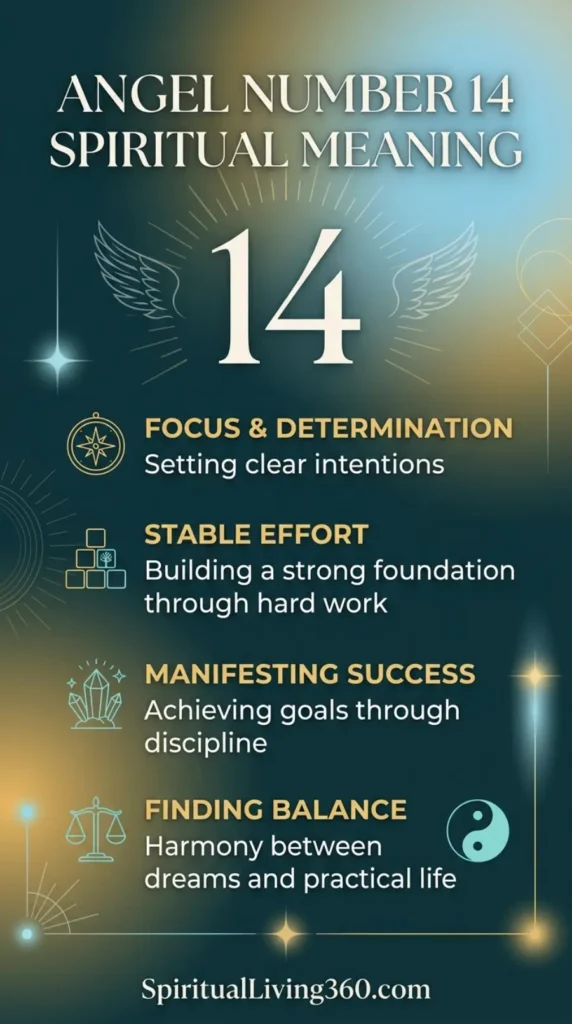 ANGEL NUMBER 14
SPIRITUAL MEANING

14

FOCUS & DETERMINATION
Setting clear intentions

STABLE EFFORT
Building a strong foundation through hard work

MANIFESTING SUCCESS
Achieving goals through discipline

FINDING BALANCE
Harmony between dreams and practical life

SpiritualLiving360.com