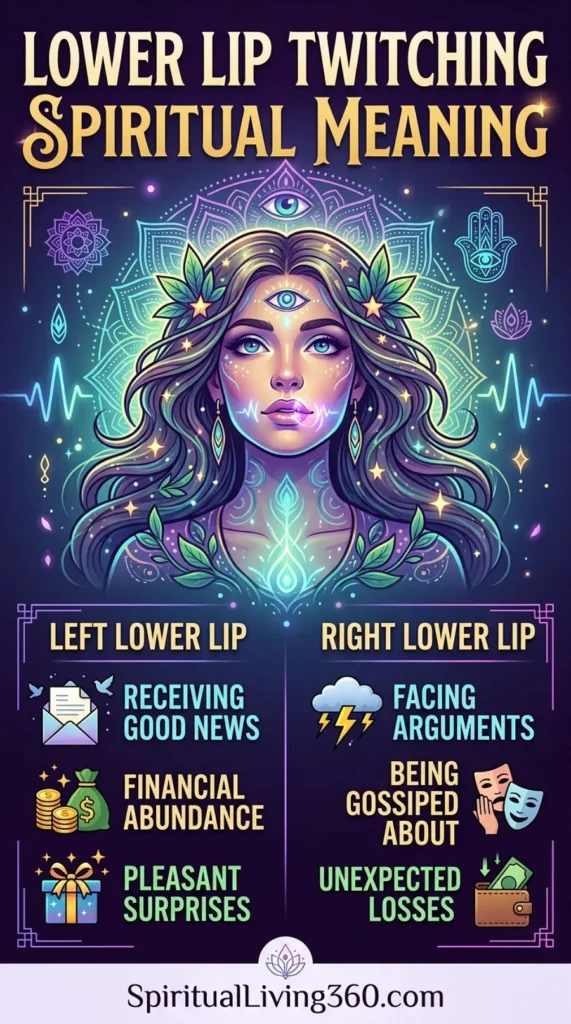 LOWER LIP TWITCHING
SPIRITUAL MEANING

LEFT LOWER LIP

RECEIVING GOOD NEWS

FINANCIAL ABUNDANCE

PLEASANT SURPRISES

RIGHT LOWER LIP

FACING ARGUMENTS

BEING GOSSIPED ABOUT

UNEXPECTED LOSSES

SpiritualLiving360.com