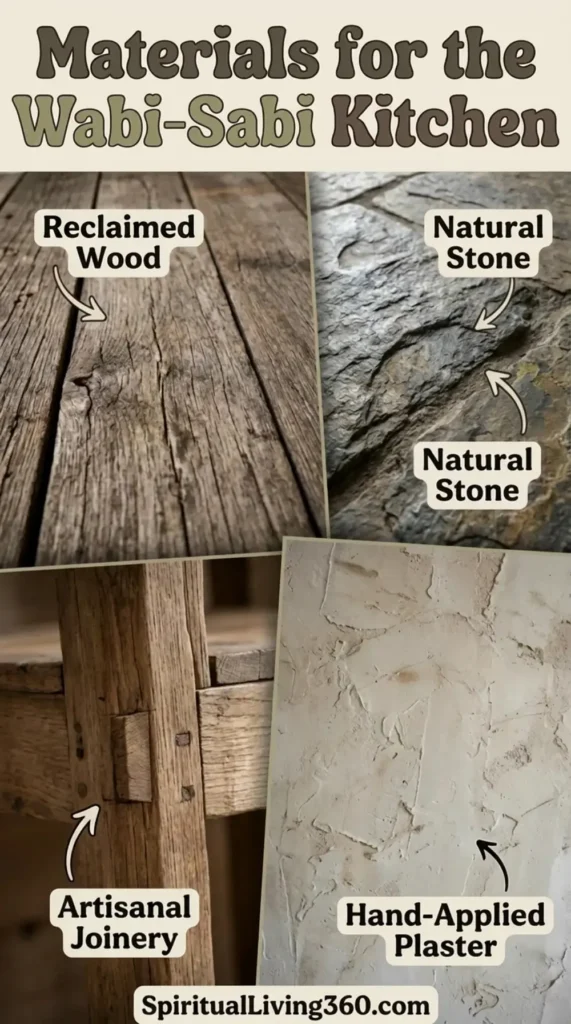 Materials for the Wabi-Sabi Kitchen

Reclaimed Wood

Natural Stone

Natural Stone

Artisanal Joinery

Hand-Applied Plaster

SpiritualLiving360.com