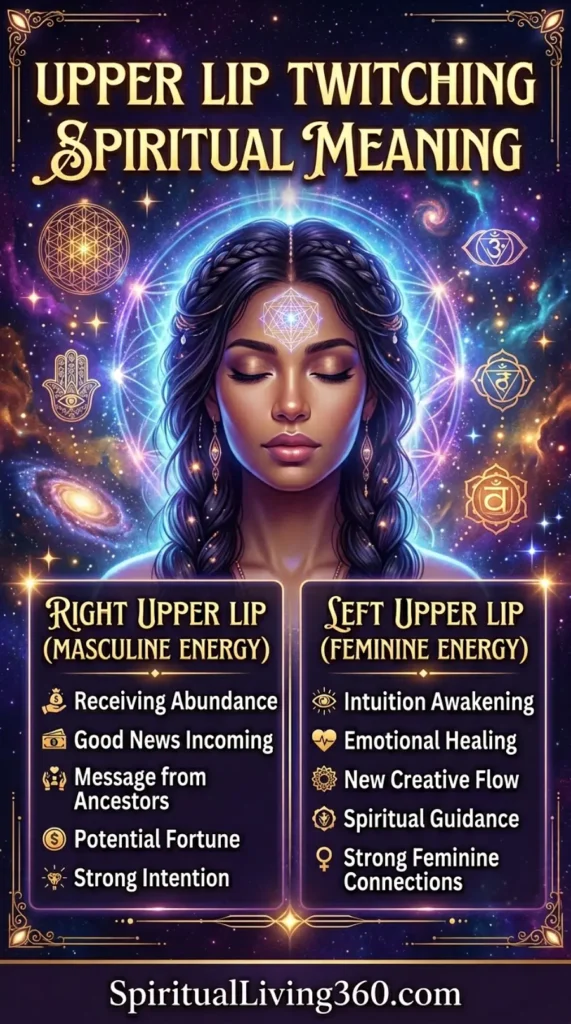 UPPER LIP TWITCHING SPIRITUAL MEANING

RIGHT UPPER LIP (MASCULINE ENERGY)

Receiving Abundance
Good News Incoming
Message from Ancestors
Potential Fortune
Strong Intention

LEFT UPPER LIP (FEMININE ENERGY)

Intuition Awakening
Emotional Healing
New Creative Flow
Spiritual Guidance
Strong Feminine Connections

SpiritualLiving360.com